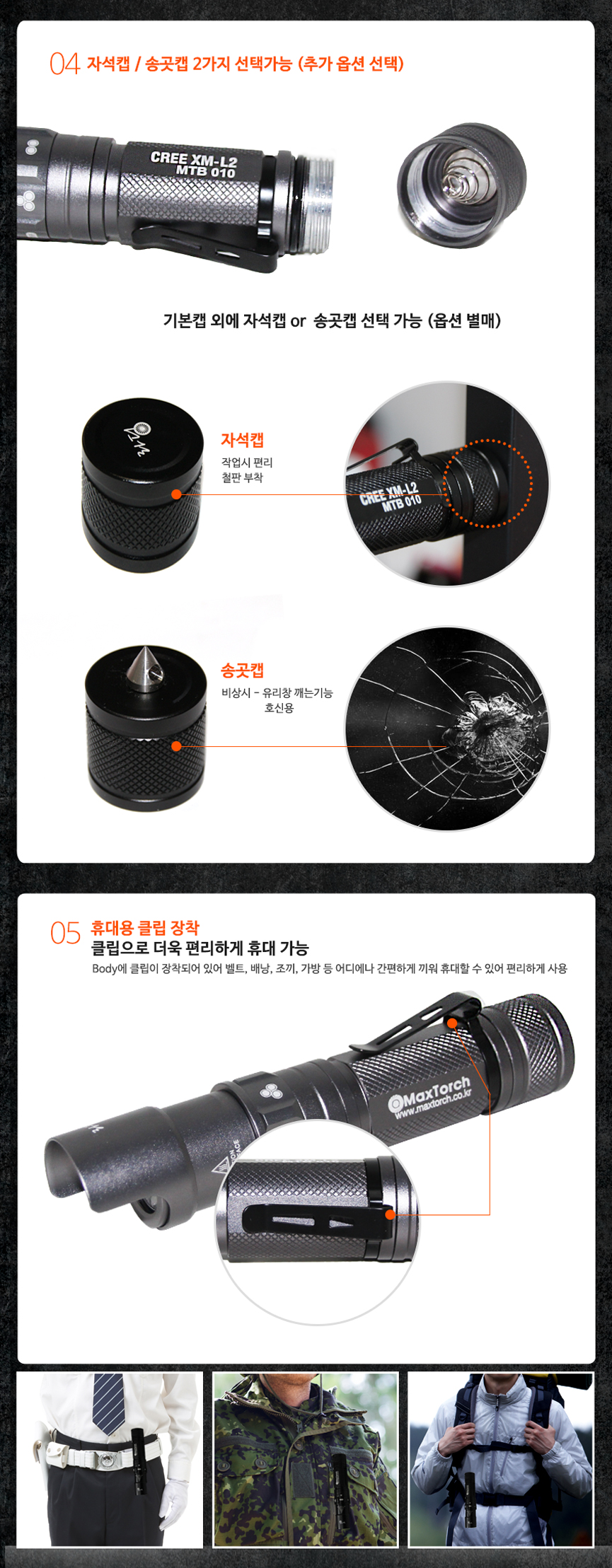 04 자석캡 / 송곳캡 2가지 선택가능 (추가 옵션 선택)

CREE XM-L2
MTB 010

기본캡 외에 자석캡 or 송곳캡 선택 가능 (옵션 별매)

자석캡
작업시 편리
철판 부착

CREE XM-L2
MTB 010

송곳캡
비상시 - 유리창 깨는기능
호신용

05 휴대용 클립 장착
클립으로 더욱 편리하게 휴대 가능
Body에 클립이 장착되어 있어 벨트, 배낭, 조끼, 가방 등 어디에나 간편하게 끼워 휴대할 수 있어 편리하게 사용

MaxTorch
www.maxtorch.co.kr